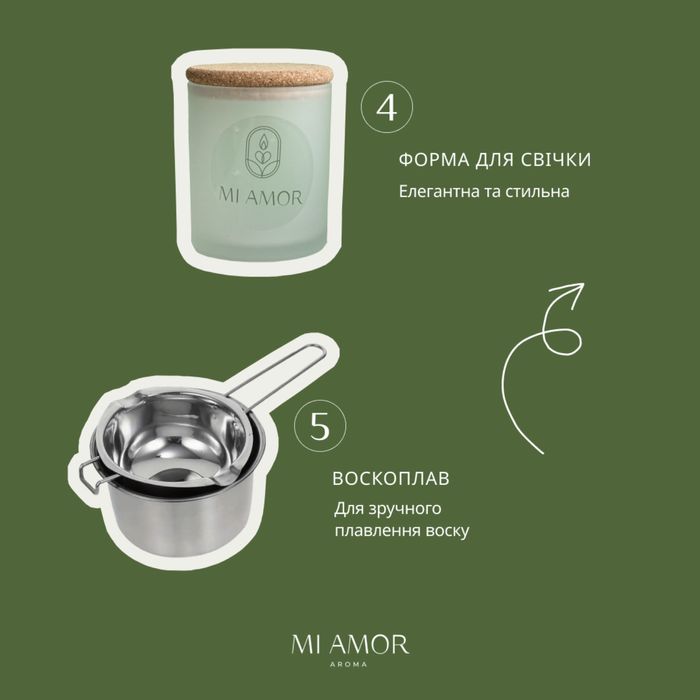 MI AMOR

4

ФОРМА ДЛЯ СВІЧКИ

Елегантна та стильна

5

ВОСКОПЛАВ

Для зручного плавлення воску

MI AMOR
AROMA