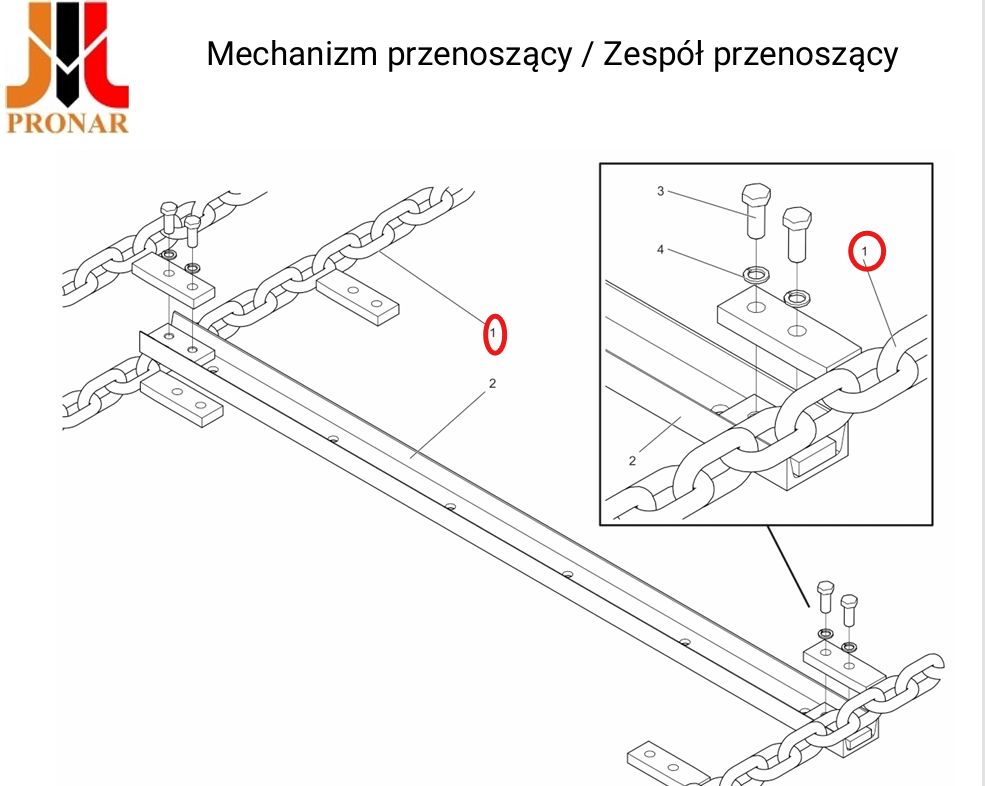 PRONAR

Mechanizm przenoszący / Zespół przenoszący

1

2

3

4

1

2