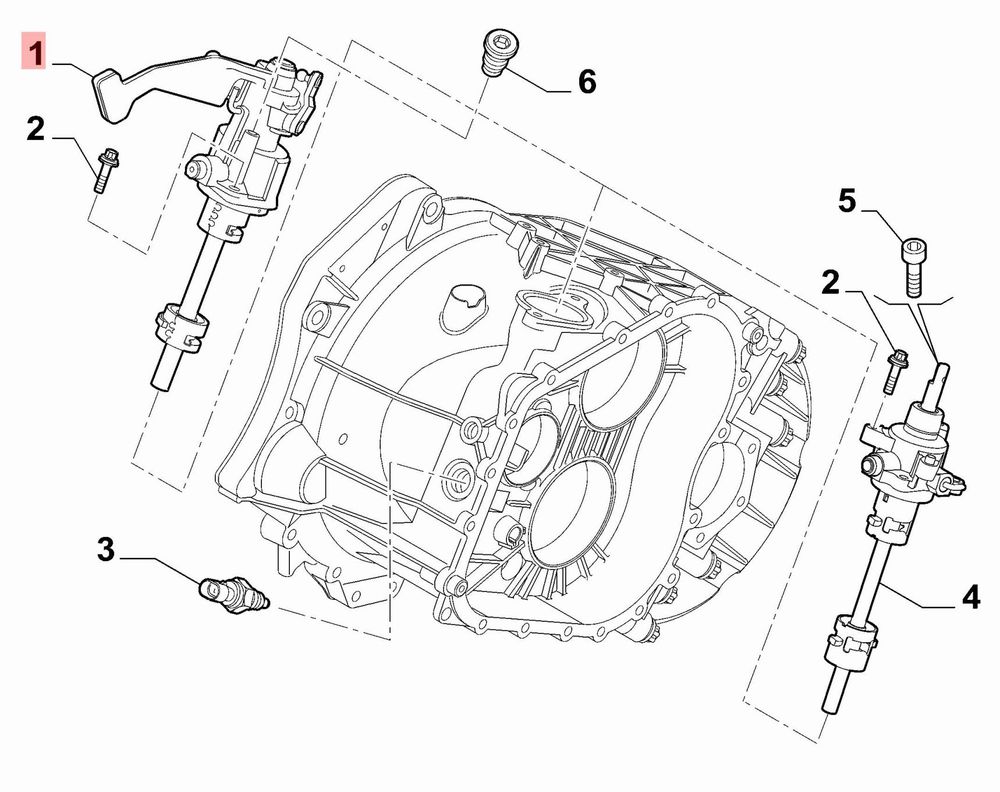 1
2
6
5
2
3
4