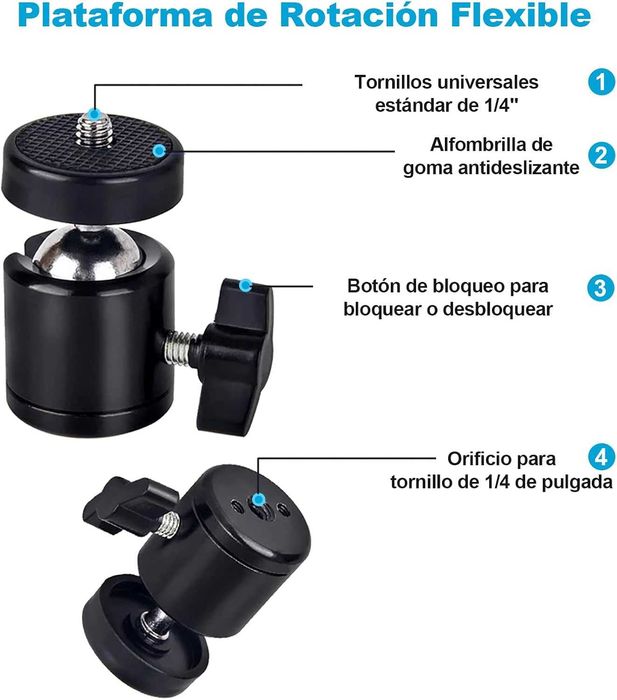 Plataforma de Rotación Flexible

Tornillos universales estándar de 1/4"

1

Alfombrilla de goma antideslizante

2

Botón de bloqueo para bloquear o desbloquear

3

Orificio para tornillo de 1/4 de pulgada

4