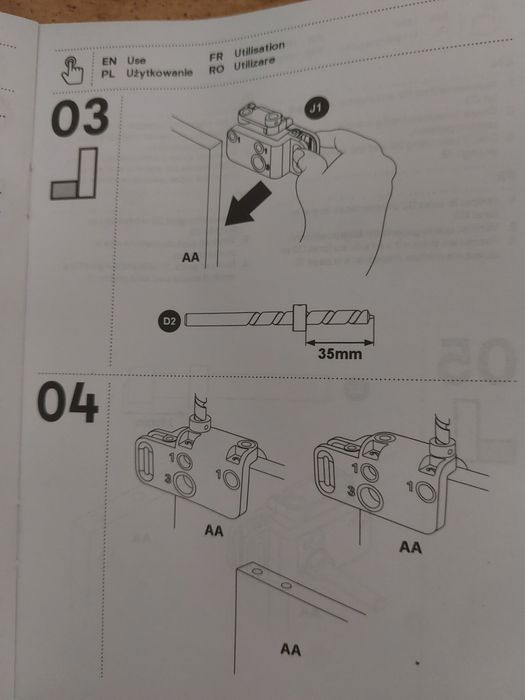 EN Use
PL Użytkowanie
FR Utilisation
RO Utilizare

03

J1

AA

D2

35mm

04

1
3
1
AA

1
3
1
AA

AA