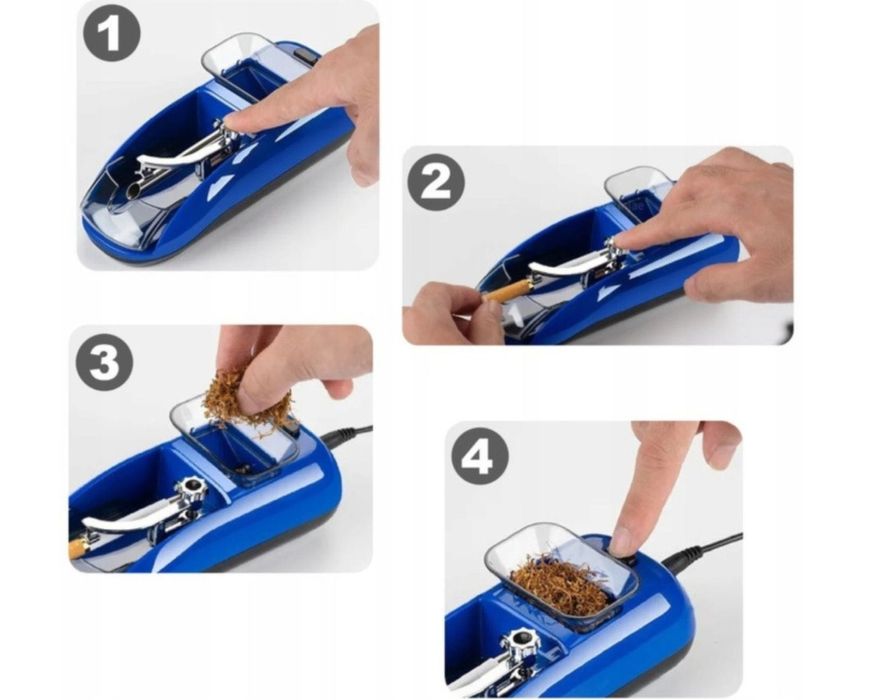 1

2

3

4