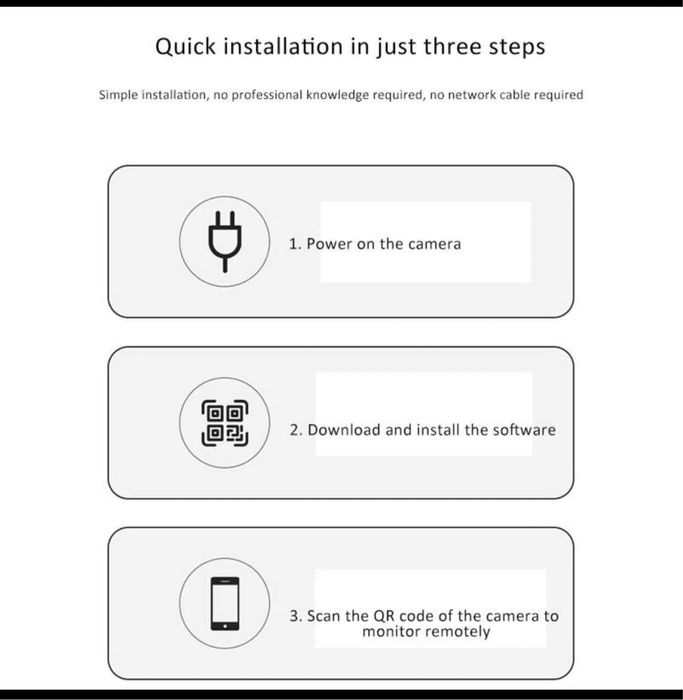 Quick installation in just three steps

Simple installation, no professional knowledge required, no network cable required

1. Power on the camera

2. Download and install the software

3. Scan the QR code of the camera to monitor remotely