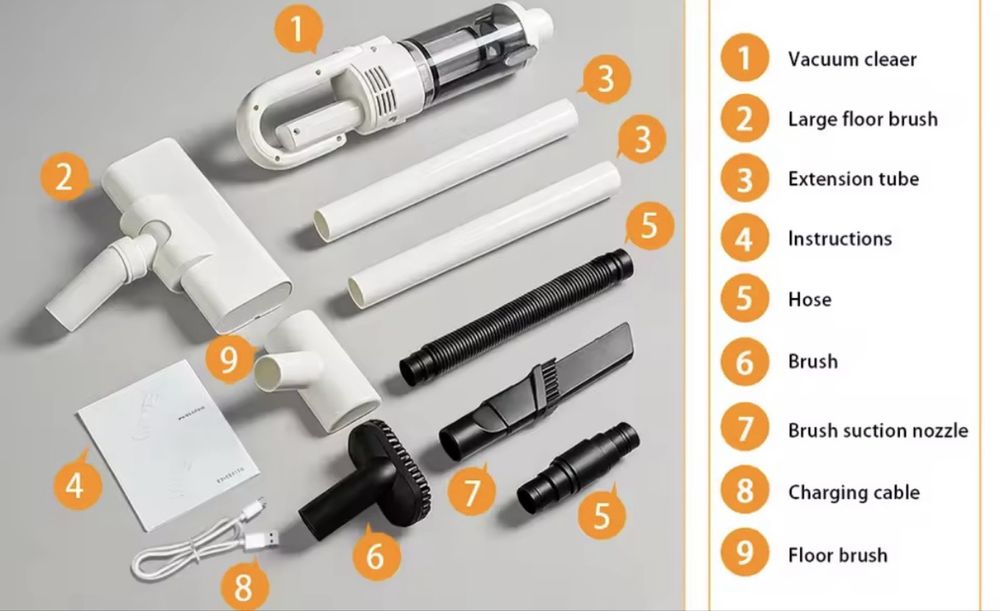 1
3
3
2
5
9
4
7
5
6
8

1 Vacuum cleaer
2 Large floor brush
3 Extension tube
4 Instructions
5 Hose
6 Brush
7 Brush suction nozzle
8 Charging cable
9 Floor brush