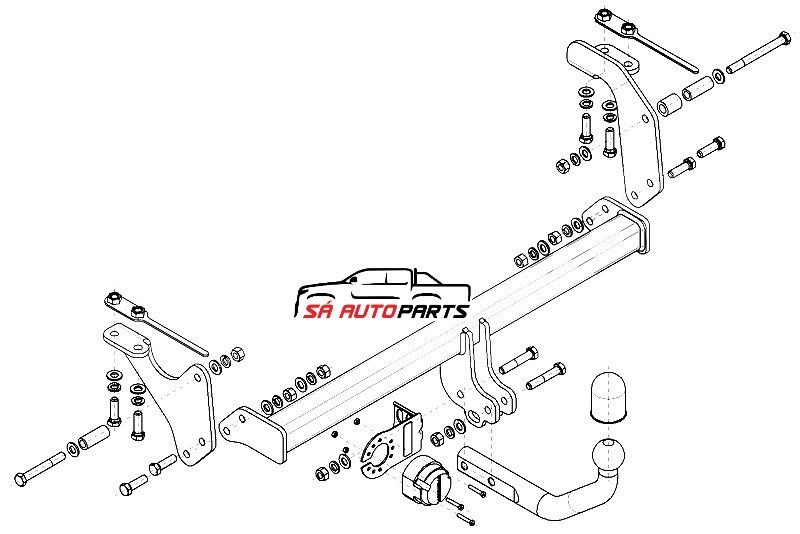 SÁ AUTOPARTS