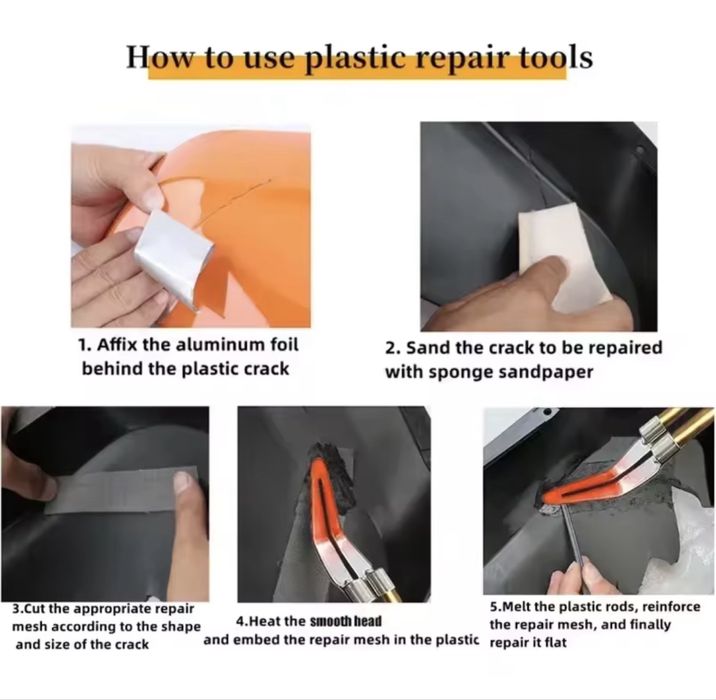 How to use plastic repair tools

1. Affix the aluminum foil behind the plastic crack

2. Sand the crack to be repaired with sponge sandpaper

3.Cut the appropriate repair mesh according to the shape and size of the crack

4.Heat the smooth head and embed the repair mesh in the plastic

5.Melt the plastic rods, reinforce the repair mesh, and finally repair it flat