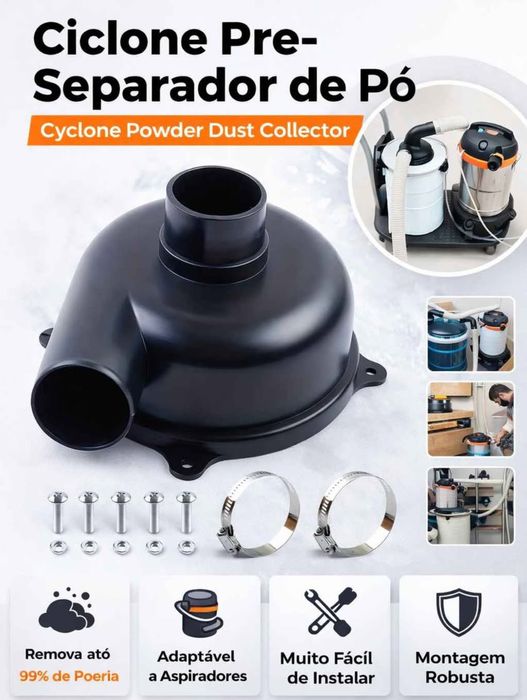 Ciclone Pre-Separador de Pó

Cyclone Powder Dust Collector

Remova ató 99% de Poeria

Adaptável a Aspiradores

Muito Fácil de Instalar

Montagem Robusta