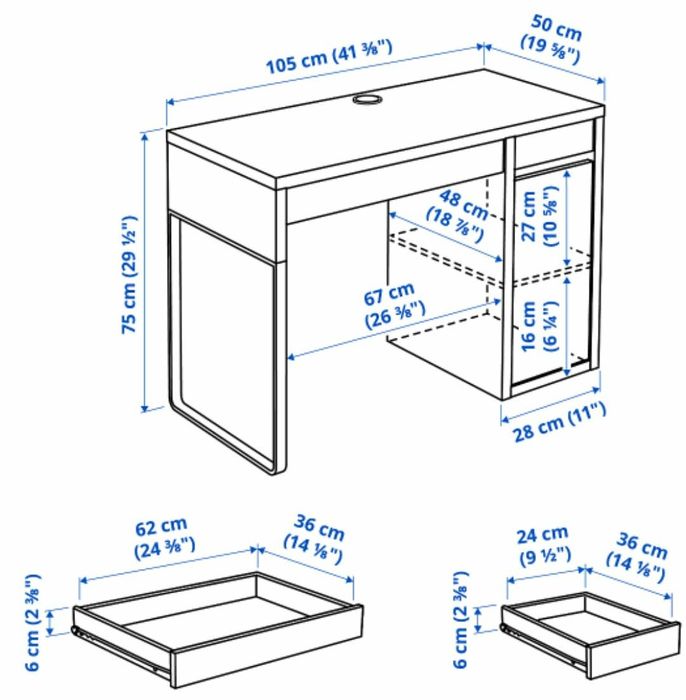 105 cm (41 ⅜")

50 cm (19 ⅝")

75 cm (29 ½")

48 cm (18 ⅞")

27 cm (10 ⅝")

67 cm (26 ⅜")

16 cm (6 ¼")

28 cm (11")

62 cm (24 ⅜")

36 cm (14 ⅛")

6 cm (2 ⅜")

24 cm (9 ½")

36 cm (14 ⅛")

6 cm (2 ⅜")