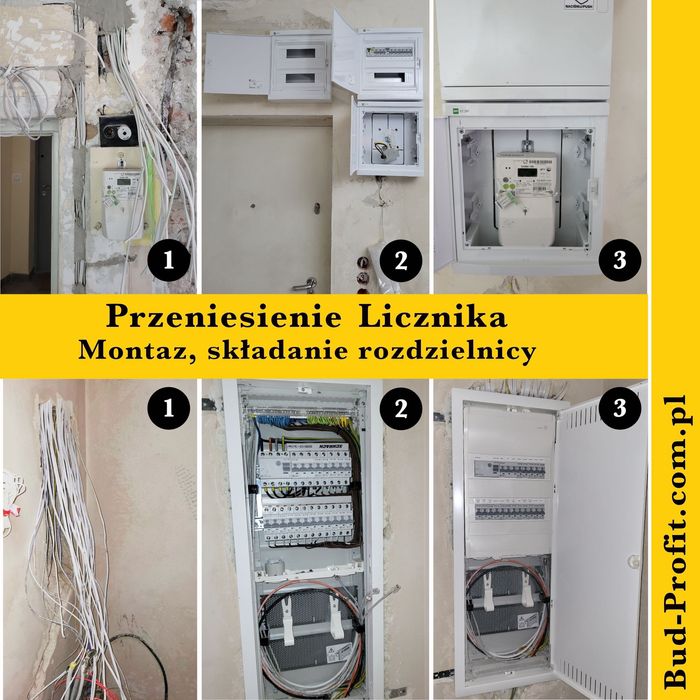 1

2

3

Przeniesienie Licznika
Montaz, składanie rozdzielnicy

1

2

3

Bud-Profit.com.pl