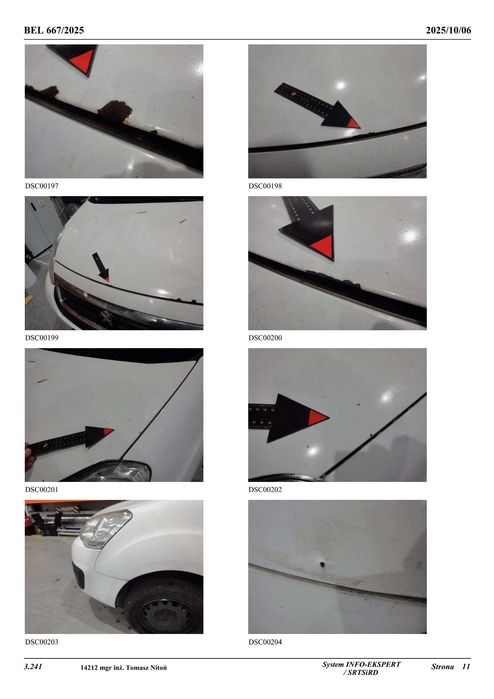 BEL 667/2025 2025/10/06

DSC00197

DSC00198

DSC00199

DSC00200

DSC00201

DSC00202

DSC00203

DSC00204

3.241 14212 mgr inż. Tomasz Nitoń System INFO-EKSPERT / SRTSiRD Strona 11