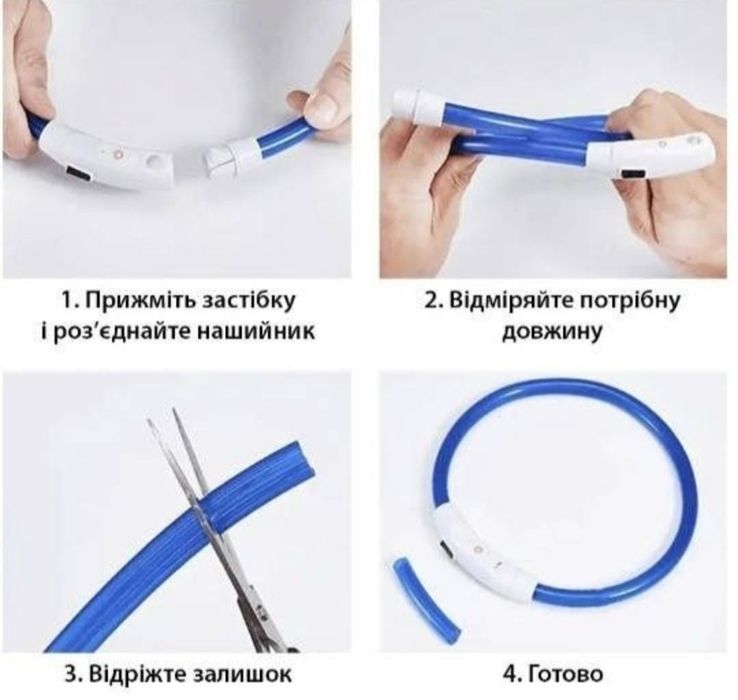 1. Прижміть застібку і роз'єднайте нашийник

2. Відміряйте потрібну довжину

3. Відріжте залишок

4. Готово