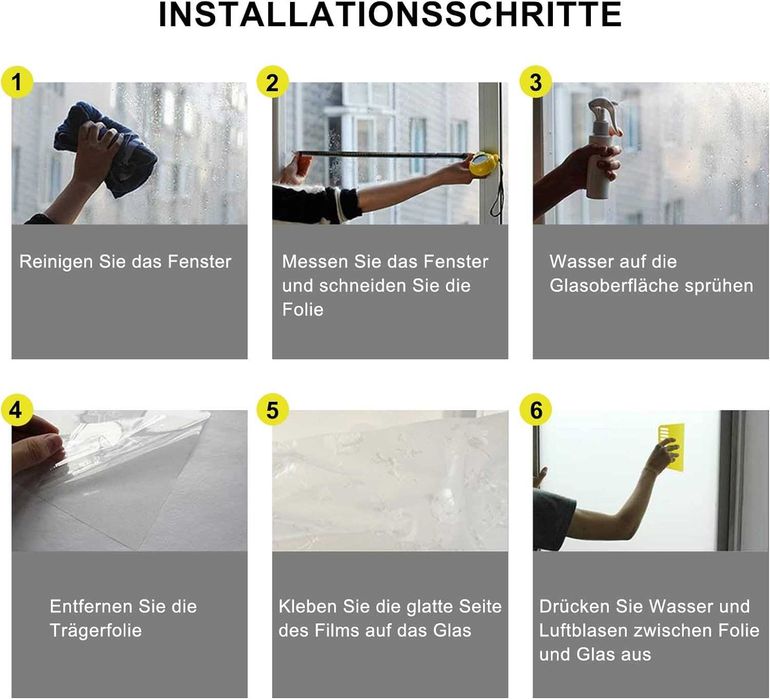 INSTALLATIONSSCHRITTE

1

Reinigen Sie das Fenster

2

Messen Sie das Fenster und schneiden Sie die Folie

3

Wasser auf die Glasoberfläche sprühen

4

Entfernen Sie die Trägerfolie

5

Kleben Sie die glatte Seite des Films auf das Glas

6

Drücken Sie Wasser und Luftblasen zwischen Folie und Glas aus