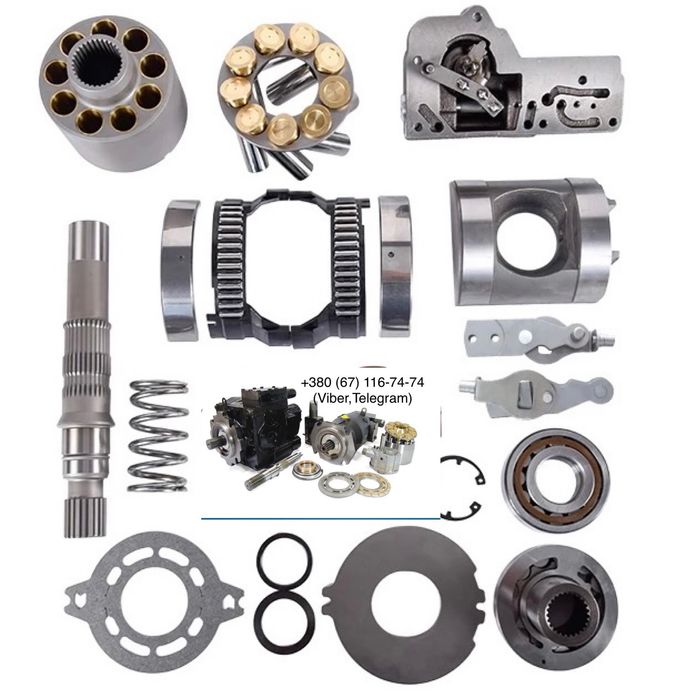 +380 (67) 116-74-74
(Viber,Telegram)