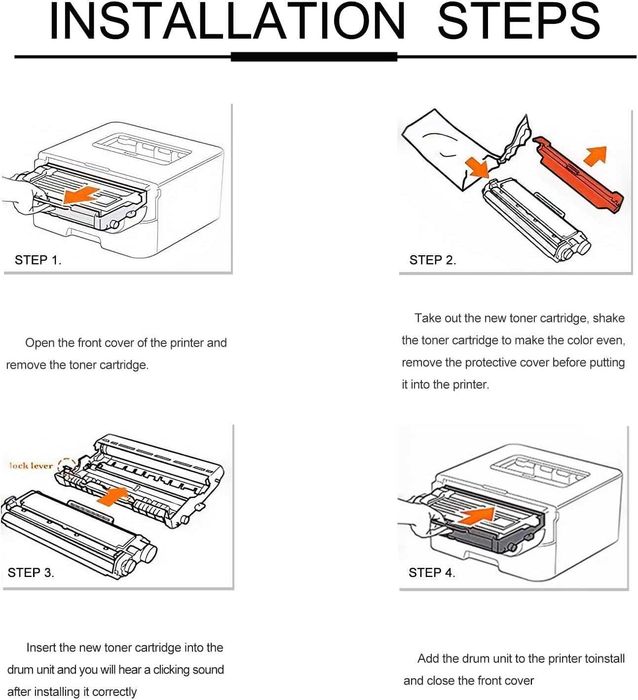 INSTALLATION STEPS

STEP 1.

Open the front cover of the printer and remove the toner cartridge.

STEP 2.

Take out the new toner cartridge, shake the toner cartridge to make the color even, remove the protective cover before putting it into the printer.

lock lever

STEP 3.

Insert the new toner cartridge into the drum unit and you will hear a clicking sound after installing it correctly

STEP 4.

Add the drum unit to the printer toinstall and close the front cover