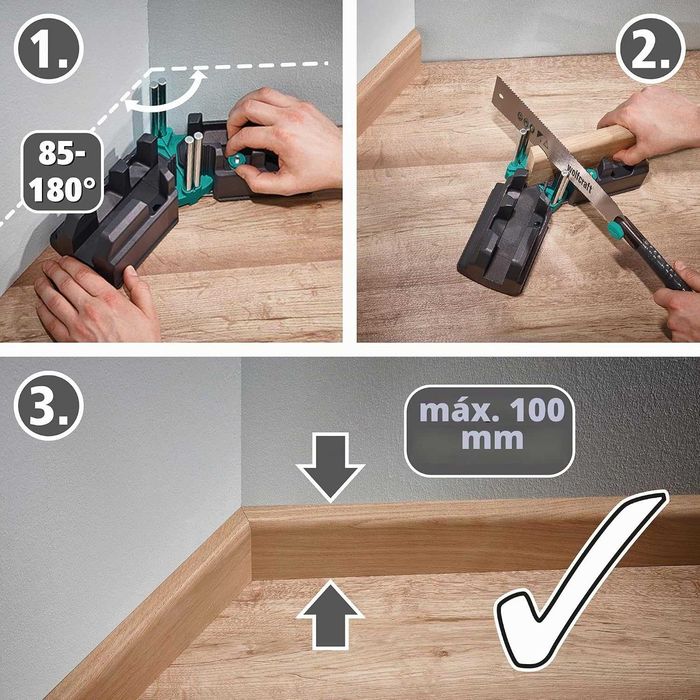 1.

85-180°

2.

wolfcraft

3.

máx. 100 mm