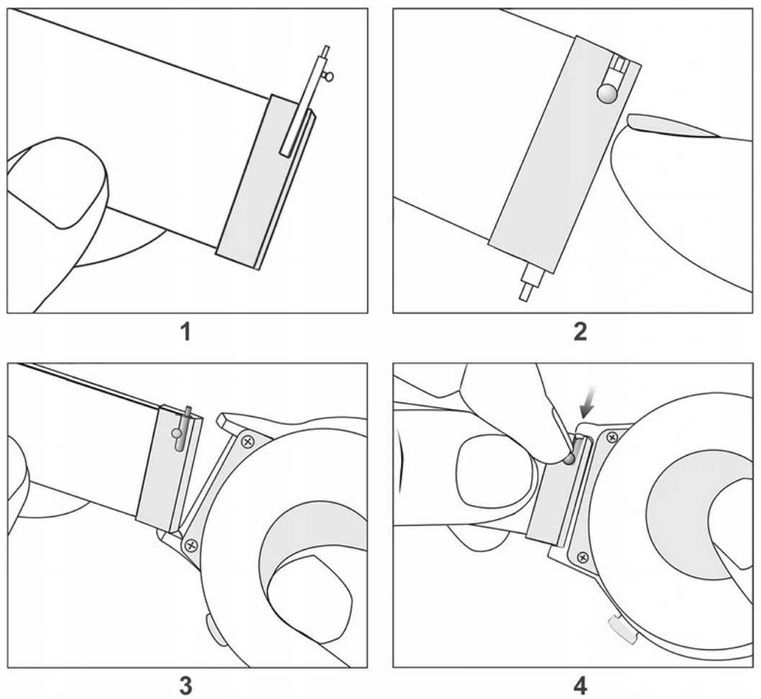 1

2

3

4