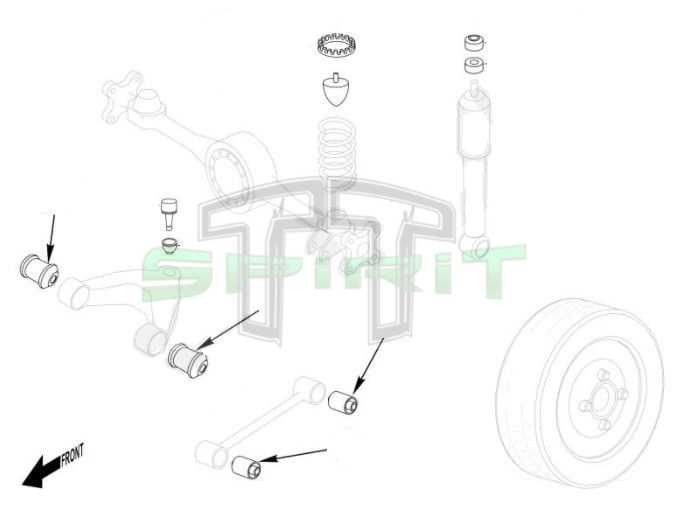 TT
SPIRIT
FRONT