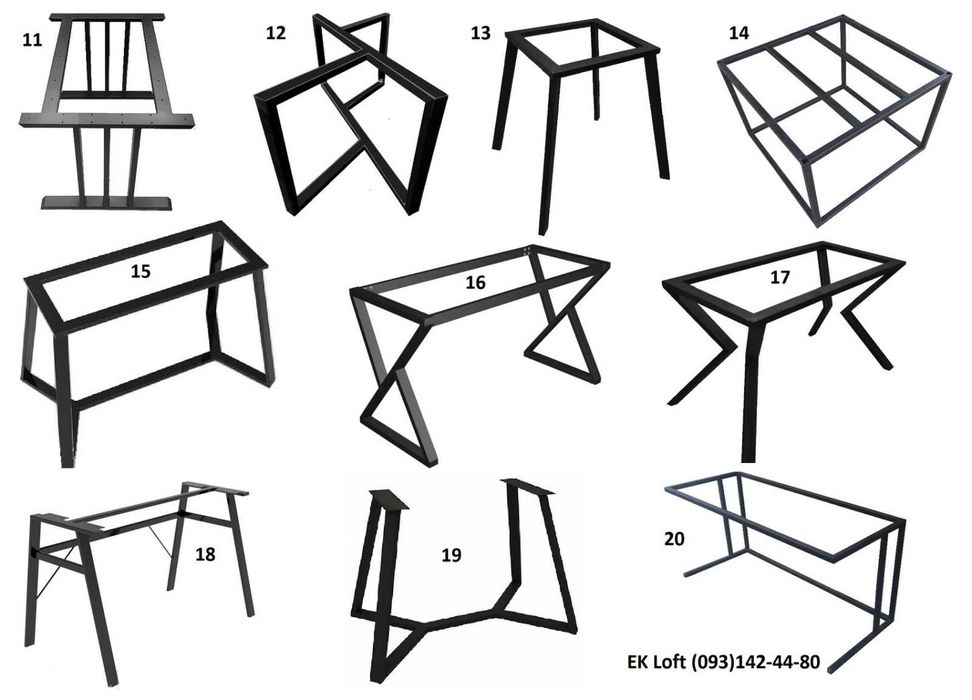 11
12
13
14
15
16
17
18
19
20
EK Loft (093)142-44-80