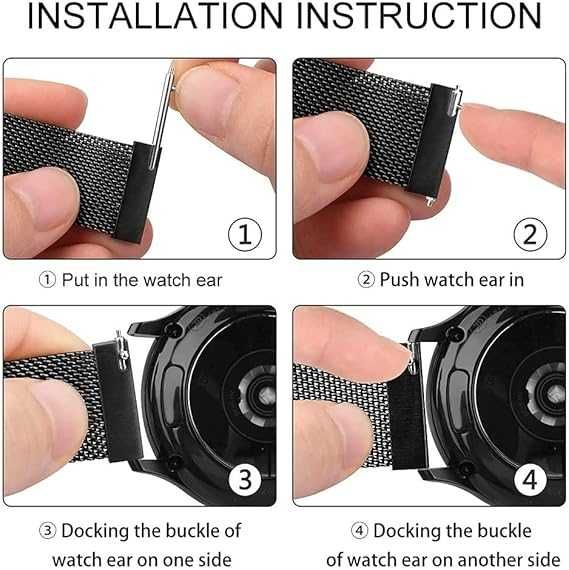 INSTALLATION INSTRUCTION

①

② 

① Put in the watch ear

② Push watch ear in

③

④

③ Docking the buckle of watch ear on one side

④ Docking the buckle of watch ear on another side