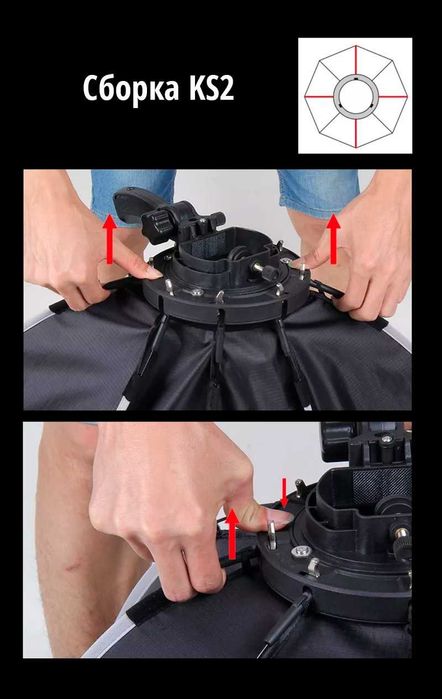 Сборка KS2