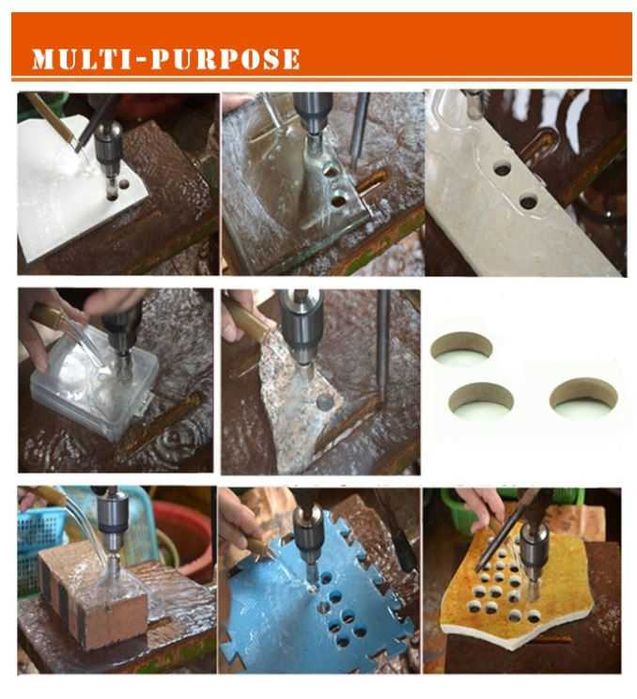 MULTI-PURPOSE