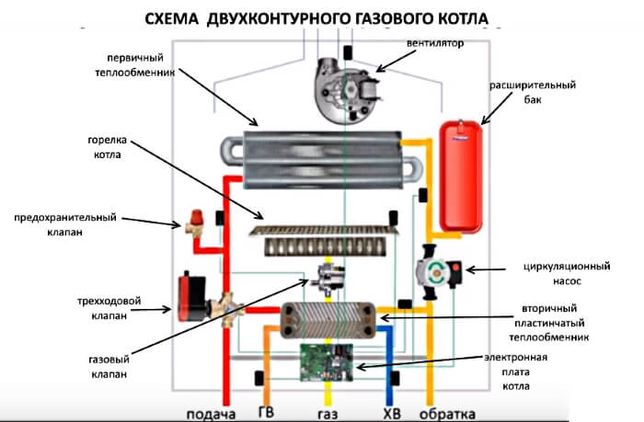 СХЕМА ДВУХКОНТУРНОГО ГАЗОВОГО КОТЛА

первичный теплообменник

вентилятор

расширительный бак

горелка котла

предохранительный клапан

циркуляционный насос

трехходовой клапан

вторичный пластинчатый теплообменник

газовый клапан

электронная плата котла

подача

ГВ

газ

ХВ

обратка