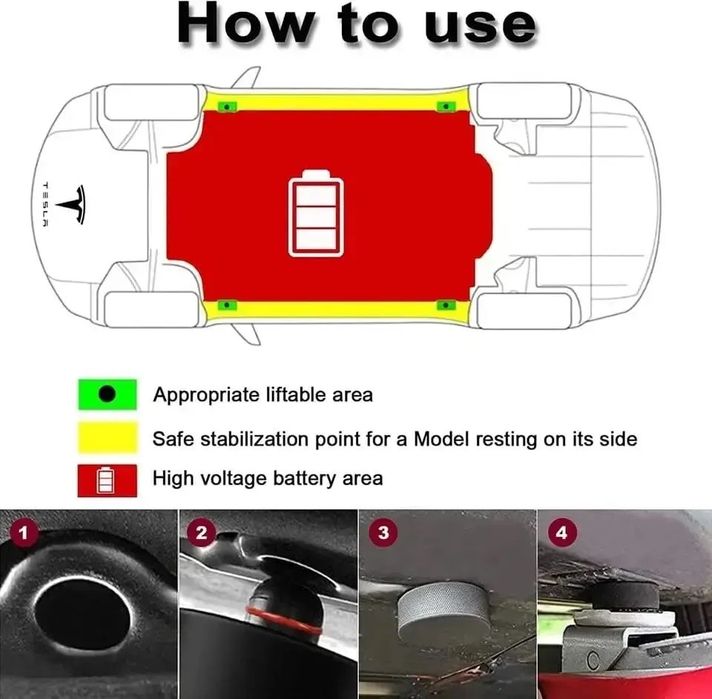 How to use

TESLA

Appropriate liftable area

Safe stabilization point for a Model resting on its side

High voltage battery area

1

2

3

4