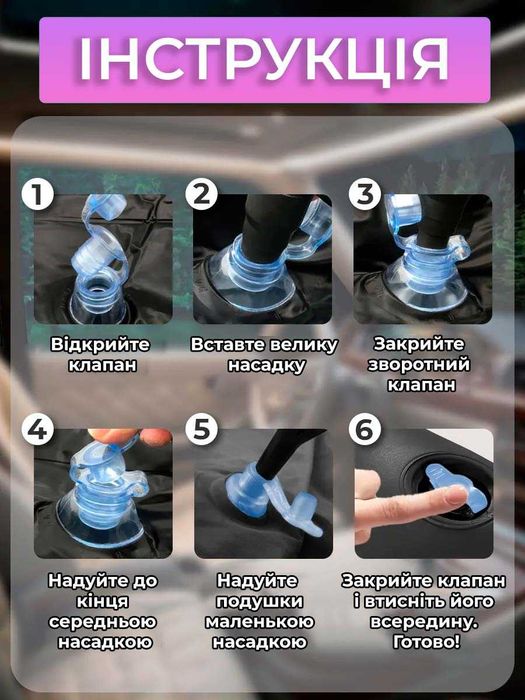 ІНСТРУКЦІЯ

1
Відкрийте клапан

2
Вставте велику насадку

3
Закрийте зворотний клапан

4
Надуйте до кінця середньою насадкою

5
Надуйте подушки маленькою насадкою

6
Закрийте клапан і втисніть його всередину. Готово!