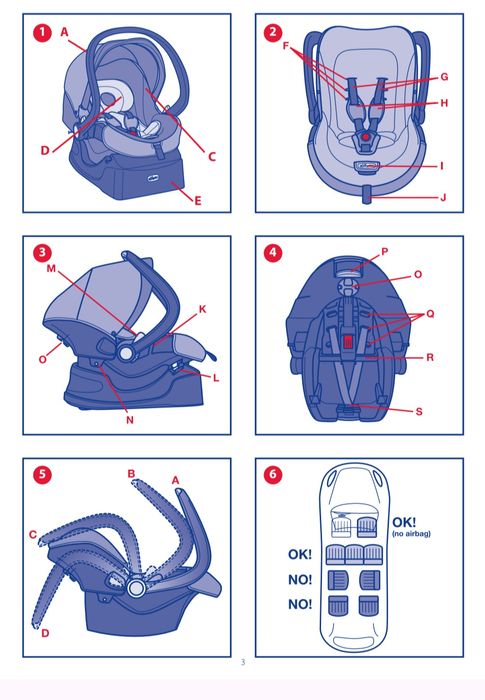 1
A
D
C
E

2
F
G
H
I
J

3
M
K
O
L
N

4
P
O
Q
R
S

5
B
A
C
D

6
OK!
(no airbag)
OK!
NO!
NO!

3