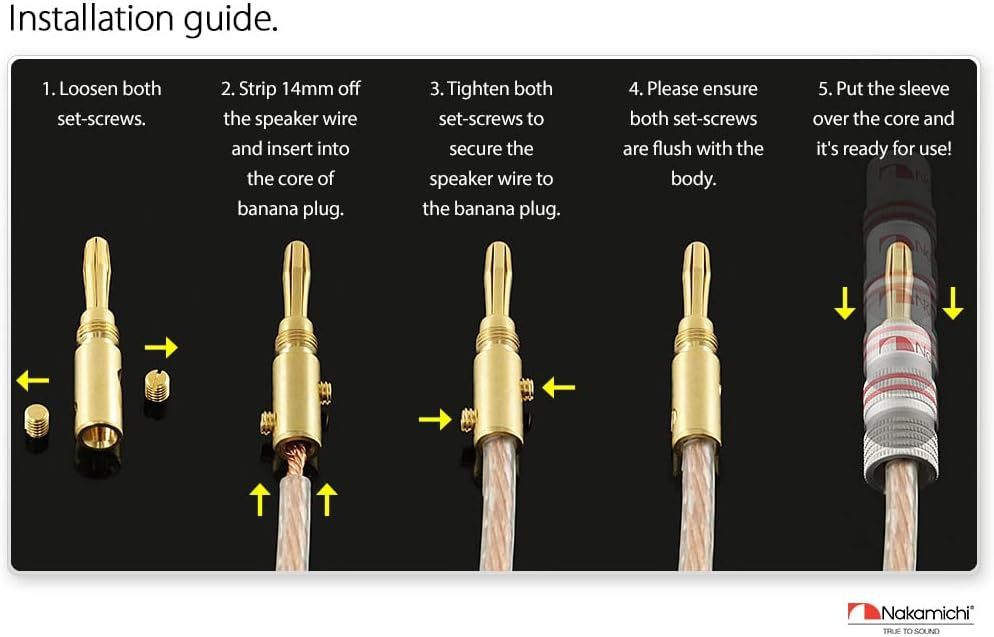 Installation guide.

1. Loosen both set-screws.

2. Strip 14mm off the speaker wire and insert into the core of banana plug.

3. Tighten both set-screws to secure the speaker wire to the banana plug.

4. Please ensure both set-screws are flush with the body.

5. Put the sleeve over the core and it's ready for use!

Nakamichi®
TRUE TO SOUND