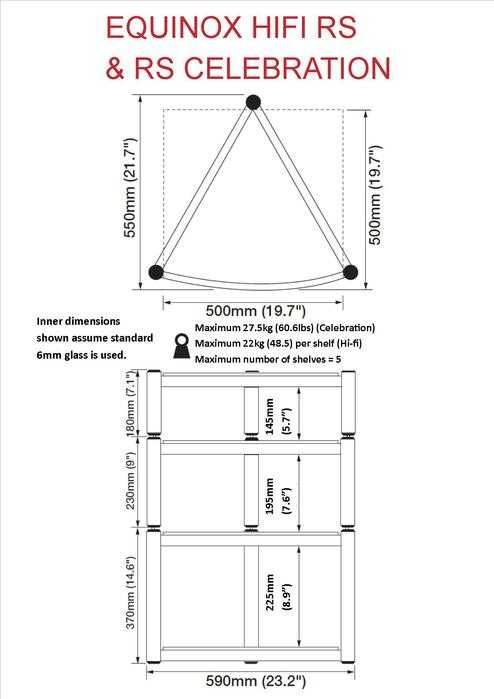 EQUINOX HIFI RS
& RS CELEBRATION

550mm (21.7")

500mm (19.7")

500mm (19.7")

Inner dimensions shown assume standard 6mm glass is used.

Maximum 27.5kg (60.6lbs) (Celebration)
Maximum 22kg (48.5) per shelf (Hi-fi)
Maximum number of shelves = 5

180mm (7.1")

145mm (5.7")

230mm (9")

195mm (7.6")

370mm (14.6")

225mm (8.9")

590mm (23.2")