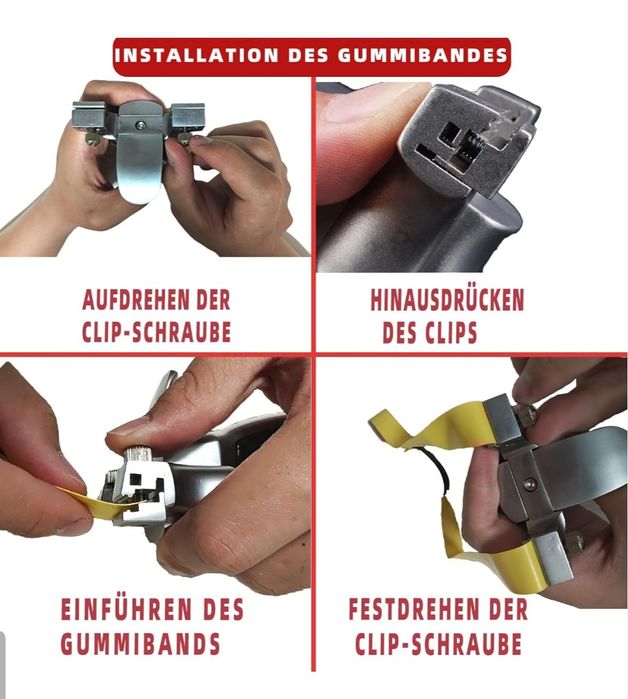 INSTALLATION DES GUMMIBANDES

AUFDREHEN DER CLIP-SCHRAUBE

HINAUSDRÜCKEN DES CLIPS

EINFÜHREN DES GUMMIBANDS

FESTDREHEN DER CLIP-SCHRAUBE