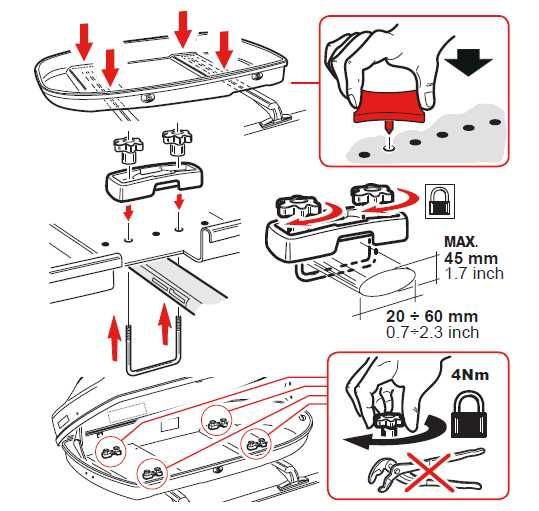 MAX.
45 mm
1.7 inch

20 ÷ 60 mm
0.7÷2.3 inch

4Nm