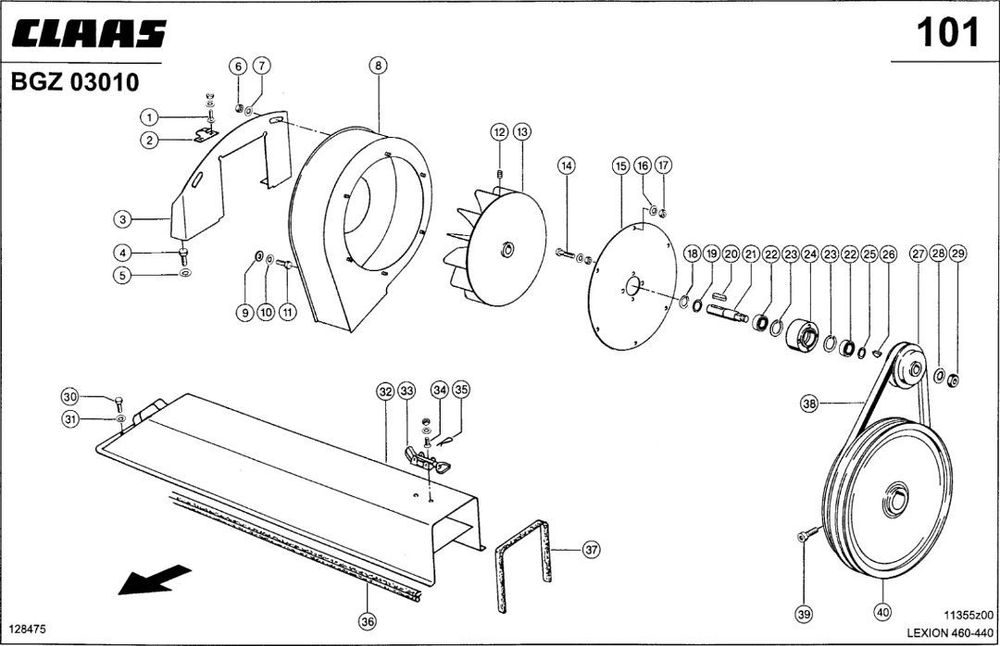 CLAAS

101

BGZ 03010

1
2
3
4
5
6
7
8
9
10
11
12
13
14
15
16
17
18
19
20
21
22
23
24
23
22
25
26
27
28
29
30
31
32
33
34
35
36
37
38
39
40

128475

11355z00
LEXION 460-440