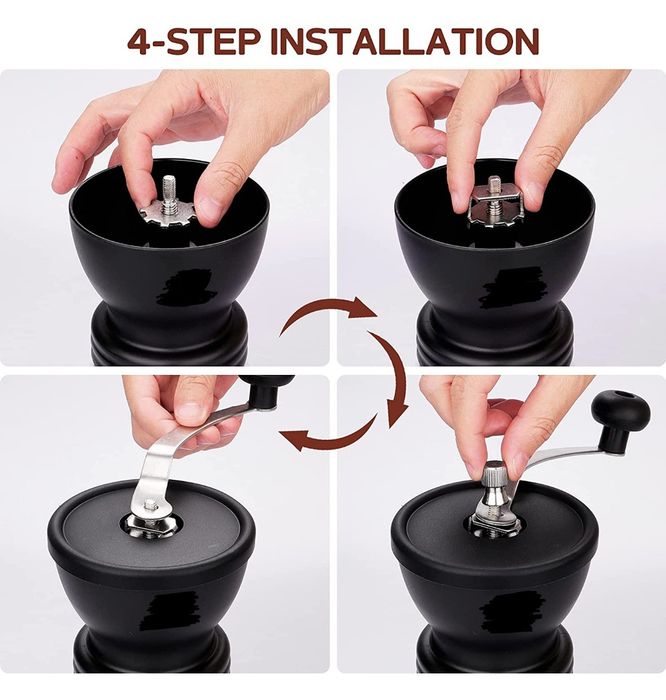 4-STEP INSTALLATION