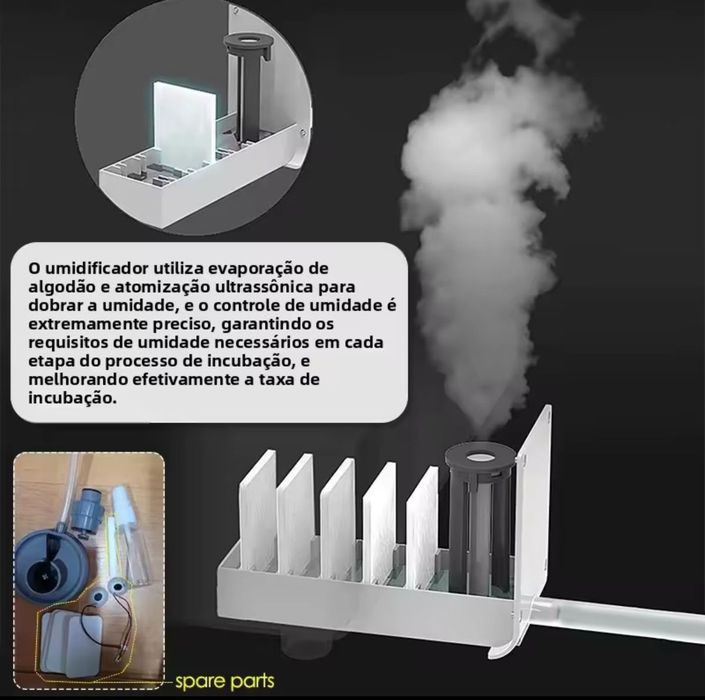 O umidificador utiliza evaporação de algodão e atomização ultrassônica para dobrar a umidade, e o controle de umidade é extremamente preciso, garantindo os requisitos de umidade necessários em cada etapa do processo de incubação, e melhorando efetivamente a taxa de incubação.

spare parts