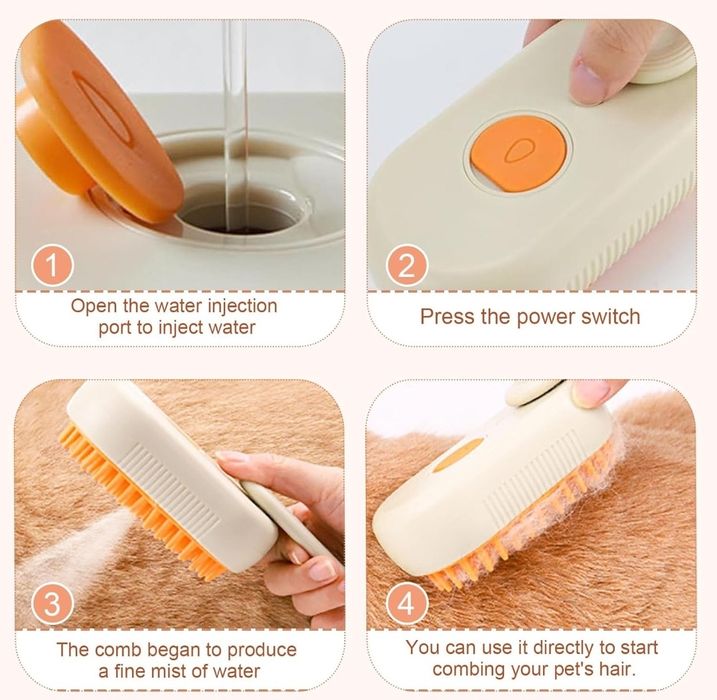 1

Open the water injection port to inject water

2

Press the power switch

3

The comb began to produce a fine mist of water

4

You can use it directly to start combing your pet's hair.