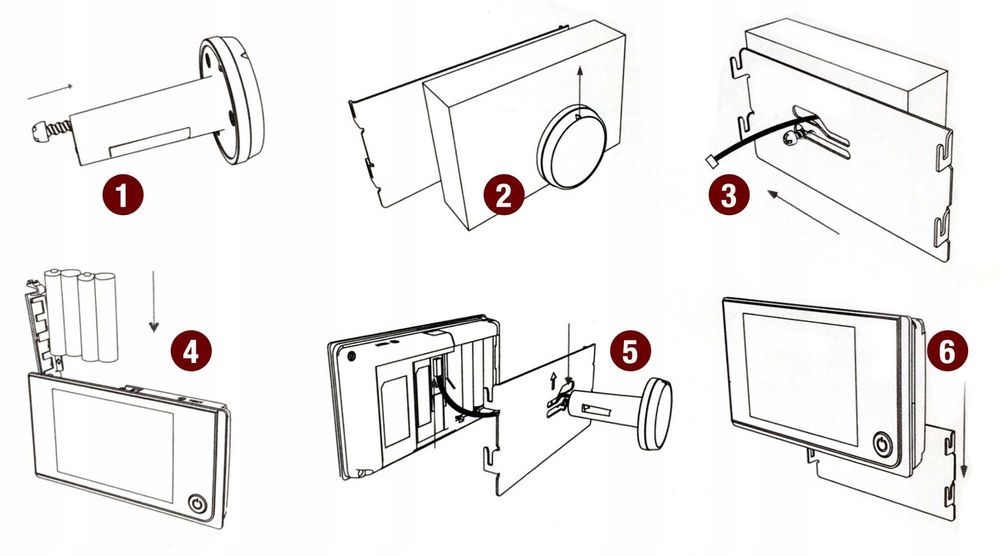 1

2

3

4

5

6