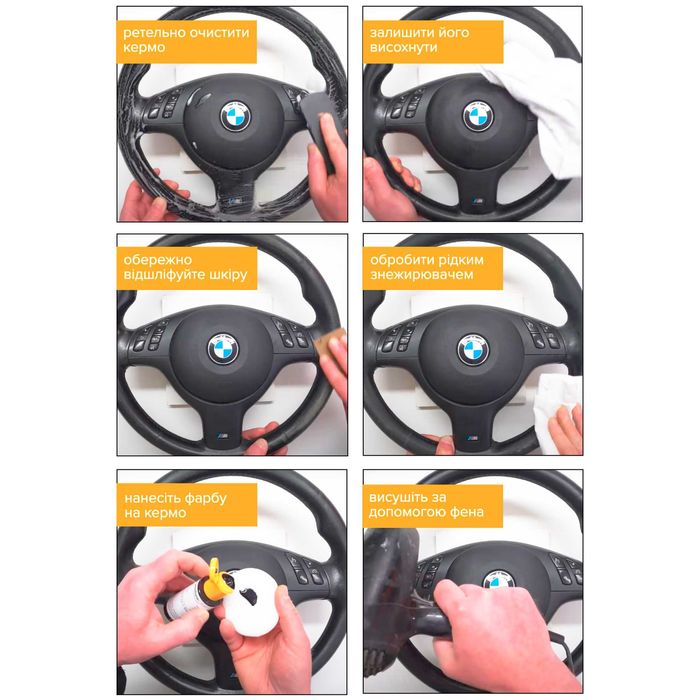 ретельно очистити кермо

залишити його висохнути

обережно відшліфуйте шкіру

обробити рідким знежирювачем

нанесіть фарбу на кермо

висушіть за допомогою фена