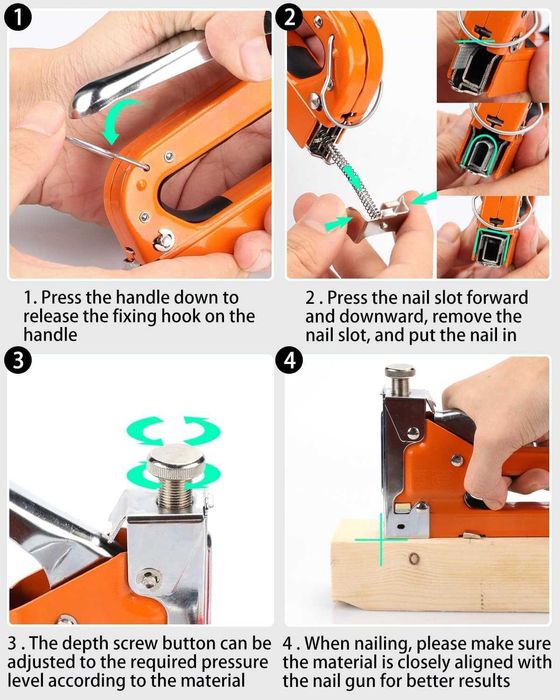 1

1. Press the handle down to release the fixing hook on the handle

2

2 . Press the nail slot forward and downward, remove the nail slot, and put the nail in

3

3 . The depth screw button can be adjusted to the required pressure level according to the material

4

4 . When nailing, please make sure the material is closely aligned with the nail gun for better results