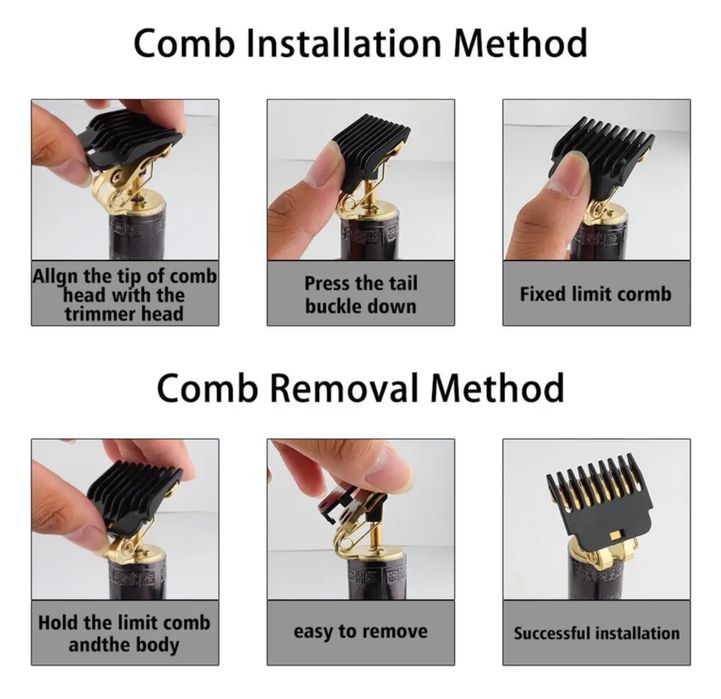 Comb Installation Method

Allgn the tip of comb head with the trimmer head

Press the tail buckle down

Fixed limit cormb

Comb Removal Method

Hold the limit comb andthe body

easy to remove

Successful installation