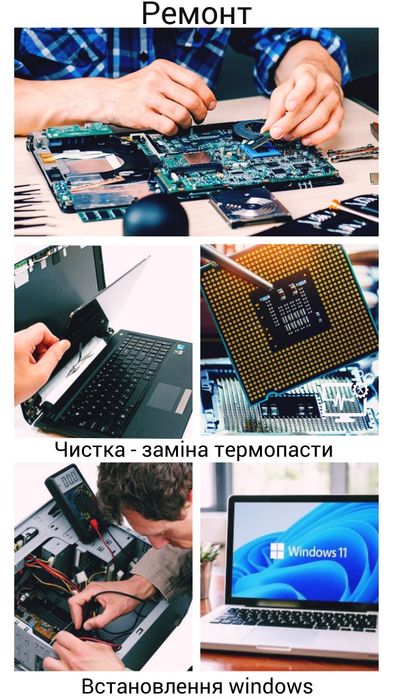 Ремонт

Чистка - заміна термопасти

Windows 11

Встановлення windows