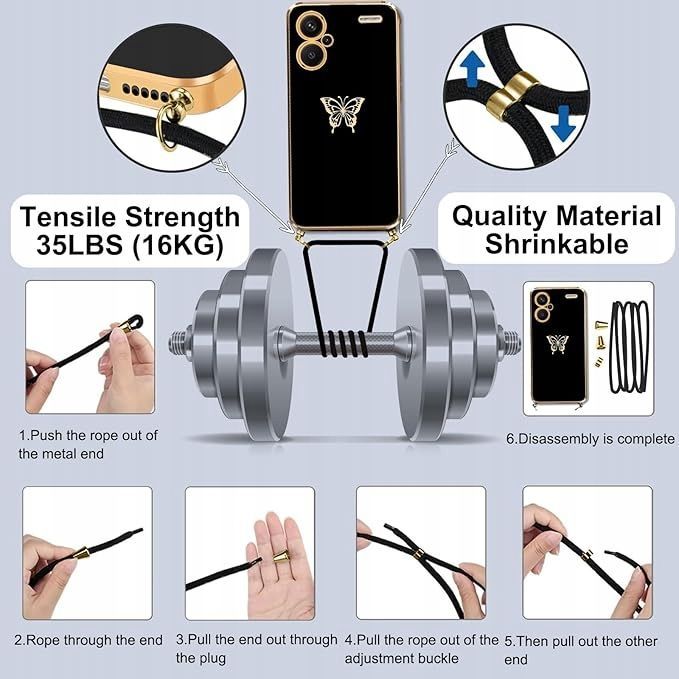 Tensile Strength 35LBS (16KG)

Quality Material Shrinkable

1.Push the rope out of the metal end

6.Disassembly is complete

2.Rope through the end

3.Pull the end out through the plug

4.Pull the rope out of the adjustment buckle

5.Then pull out the other end