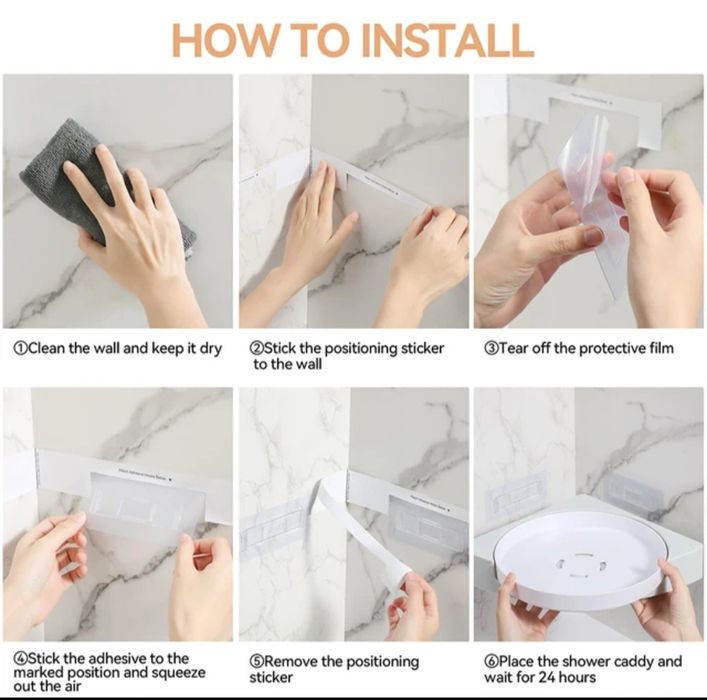 HOW TO INSTALL

①Clean the wall and keep it dry

②Stick the positioning sticker to the wall

③Tear off the protective film

④Stick the adhesive to the marked position and squeeze out the air

⑤Remove the positioning sticker

⑥Place the shower caddy and wait for 24 hours