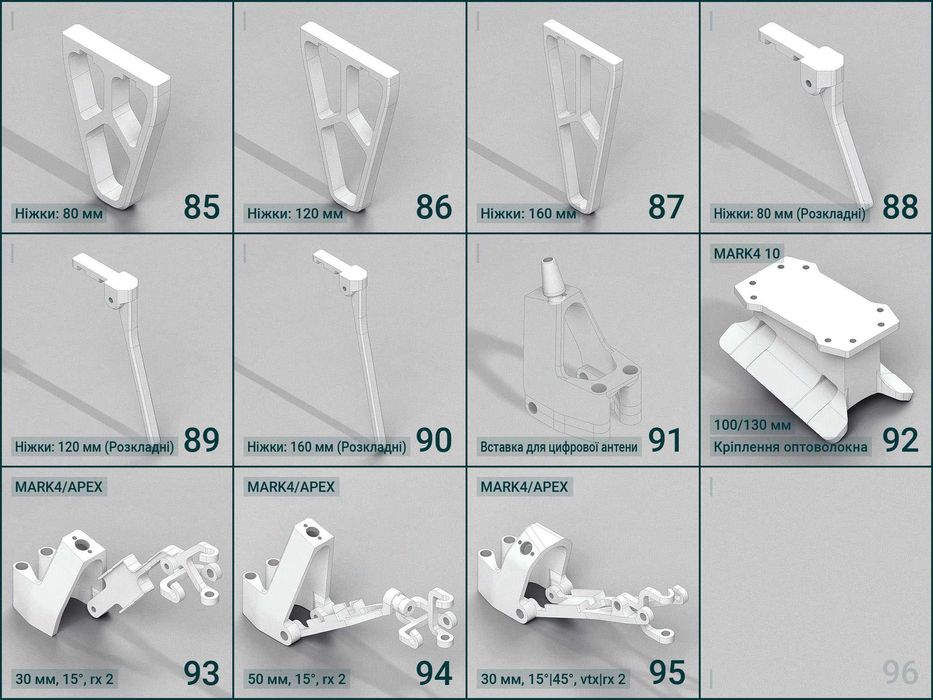 Ніжки: 80 мм
85

Ніжки: 120 мм
86

Ніжки: 160 мм
87

Ніжки: 80 мм (Розкладні)
88

Ніжки: 120 мм (Розкладні)
89

Ніжки: 160 мм (Розкладні)
90

Вставка для цифрової антени
91

MARK4 10
100/130 мм
Кріплення оптоволокна
92

MARK4/APEX
30 мм, 15°, rx 2
93

MARK4/APEX
50 мм, 15°, rx 2
94

MARK4/APEX
30 мм, 15°|45°, vtx|rx 2
95

96