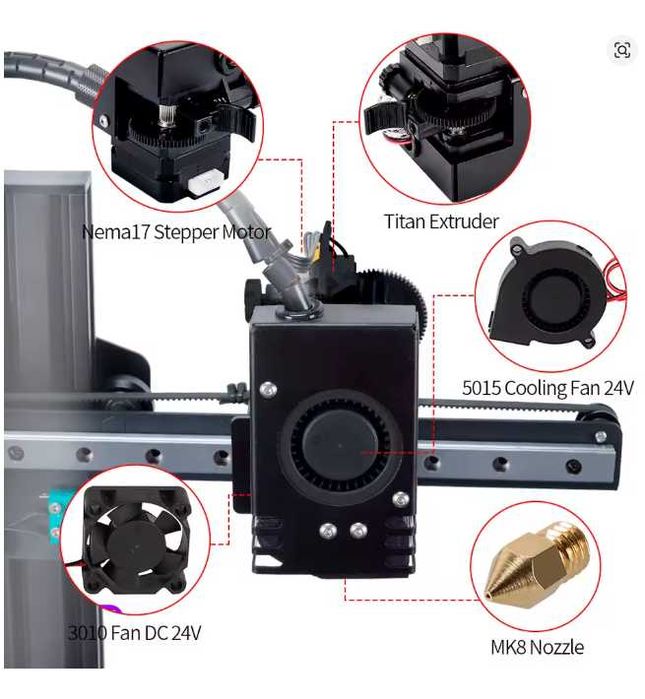 Nema17 Stepper Motor

Titan Extruder

5015 Cooling Fan 24V

3010 Fan DC 24V

MK8 Nozzle