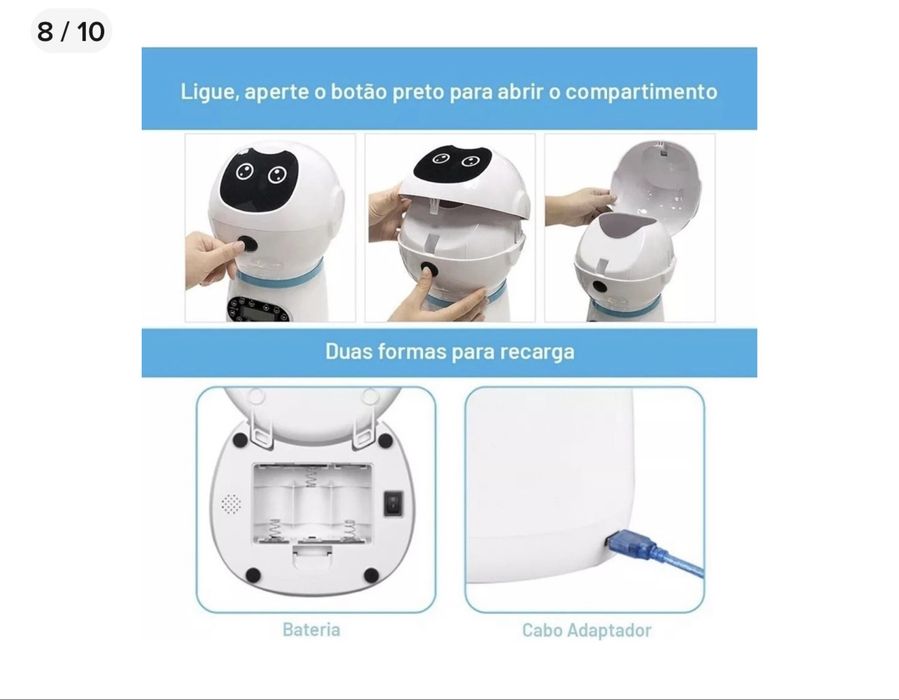 8 / 10

Ligue, aperte o botão preto para abrir o compartimento

Duas formas para recarga

Bateria

Cabo Adaptador