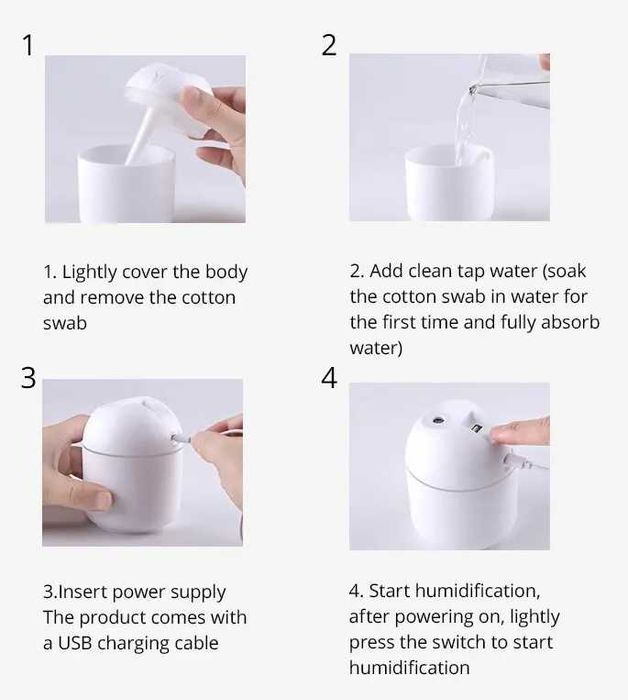 1

1. Lightly cover the body and remove the cotton swab

2

2. Add clean tap water (soak the cotton swab in water for the first time and fully absorb water)

3

3.Insert power supply
The product comes with a USB charging cable

4

4. Start humidification, after powering on, lightly press the switch to start humidification