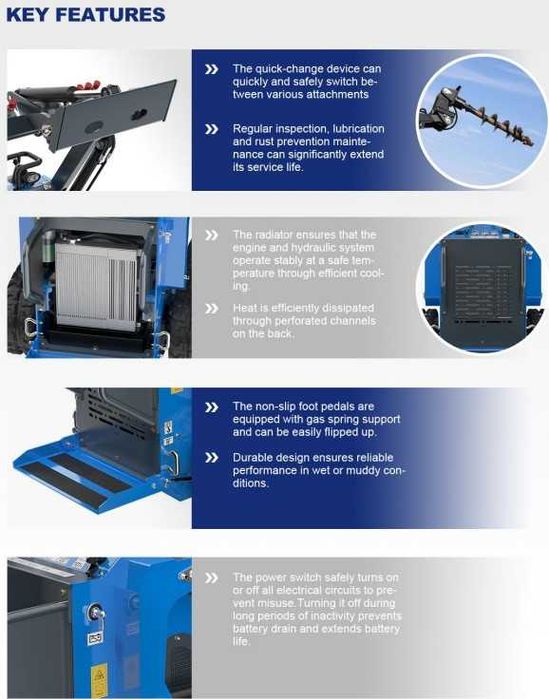 KEY FEATURES

» The quick-change device can quickly and safely switch between various attachments

» Regular inspection, lubrication and rust prevention maintenance can significantly extend its service life.

» The radiator ensures that the engine and hydraulic system operate stably at a safe temperature through efficient cooling.

» Heat is efficiently dissipated through perforated channels on the back.

» The non-slip foot pedals are equipped with gas spring support and can be easily flipped up.

» Durable design ensures reliable performance in wet or muddy conditions.

» The power switch safely turns on or off all electrical circuits to prevent misuse.Turning it off during long periods of inactivity prevents battery drain and extends battery life.