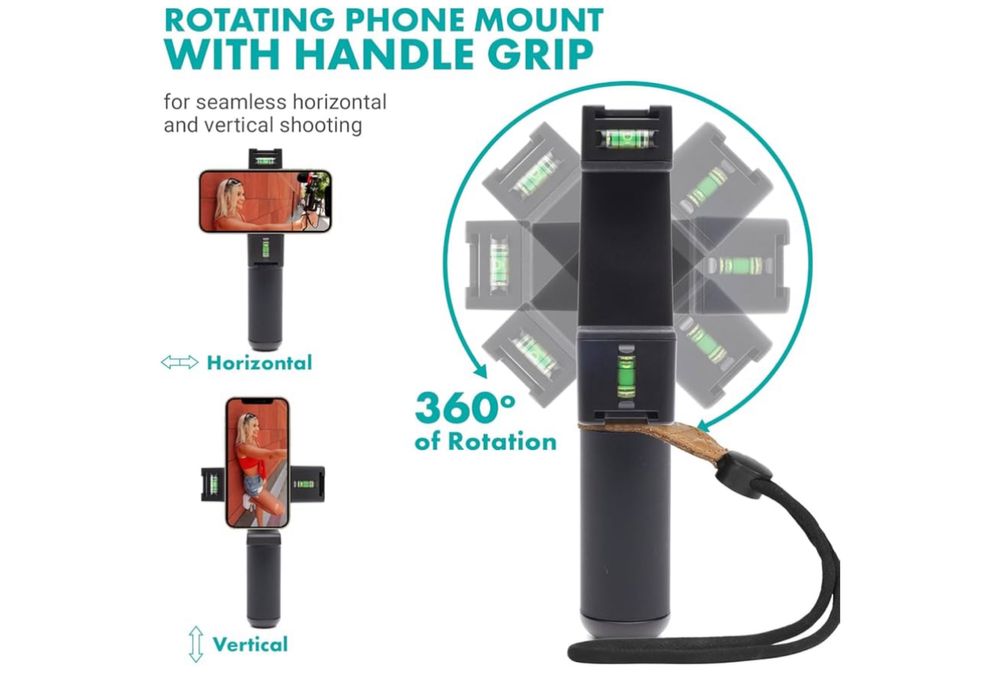 ROTATING PHONE MOUNT
WITH HANDLE GRIP

for seamless horizontal and vertical shooting

Horizontal

Vertical

360°
of Rotation